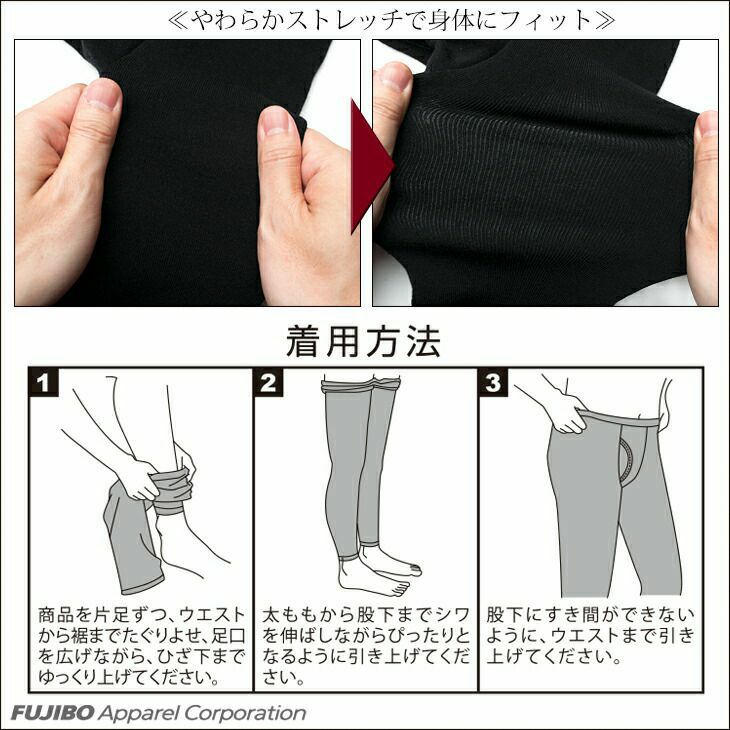 ≪やわらかストレッチで身体にフィット≫

着用方法

1
商品を片足ずつ、ウエストから裾までたぐりよせ、足口を広げながら、ひざ下までゆっくり上げてください。

2
太ももから股下までシワを伸ばしながらぴったりとなるように引き上げてください。

3
股下にすき間ができないように、ウエストまで引き上げてください。

FUJIBO Apparel Corporation